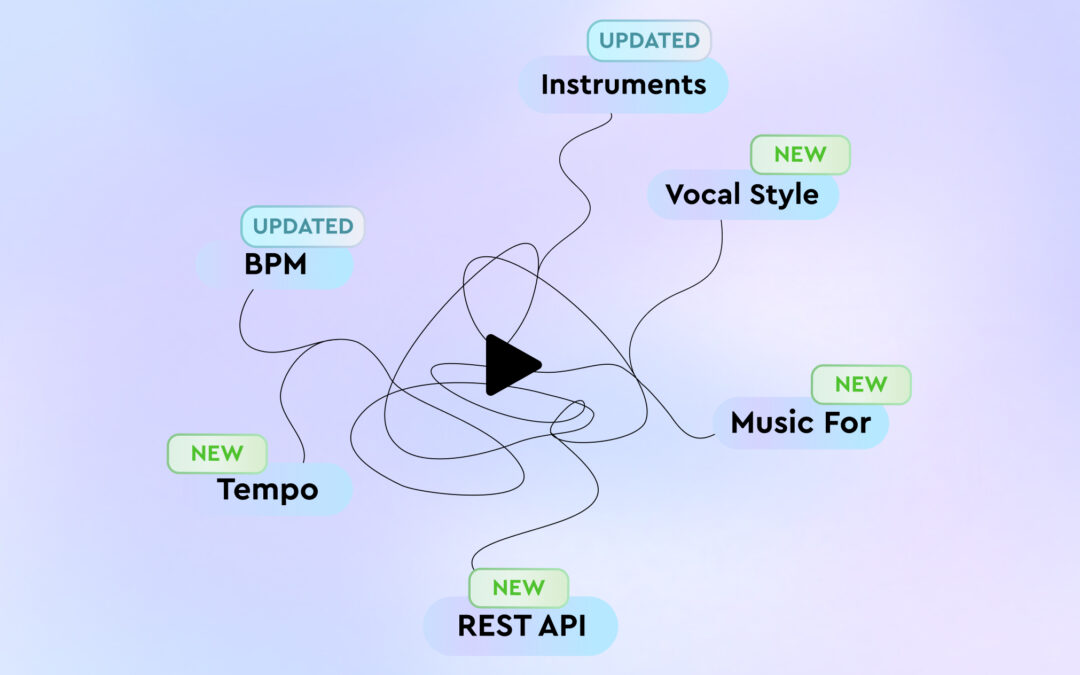 UPDATED
Instruments

NEW
Vocal Style

UPDATED
BPM

NEW
Music For

NEW
Tempo

NEW
REST API